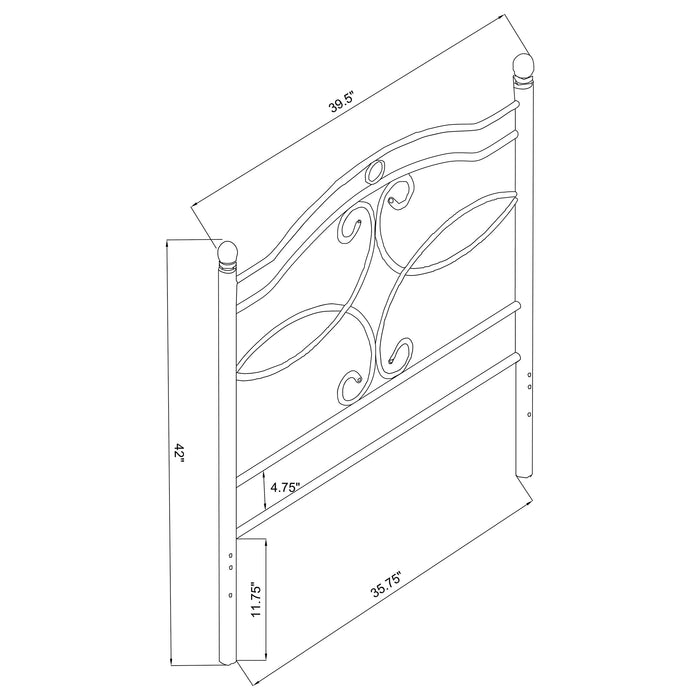 39.5"

42"

4.75"

11.75"

35.75"