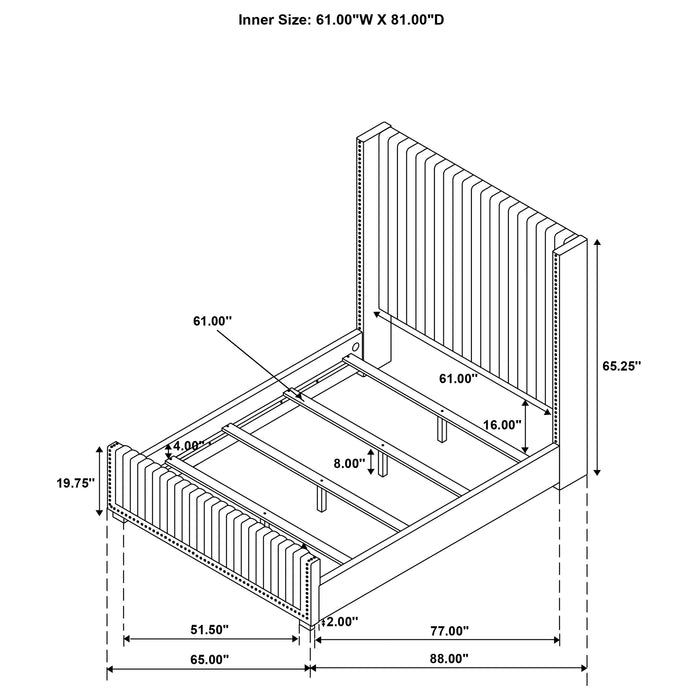 Inner Size: 61.00"W X 81.00"D

61.00"

61.00"

65.25"

16.00"

4.00"

8.00"

19.75"

2.00"

51.50"

77.00"

65.00"

88.00"